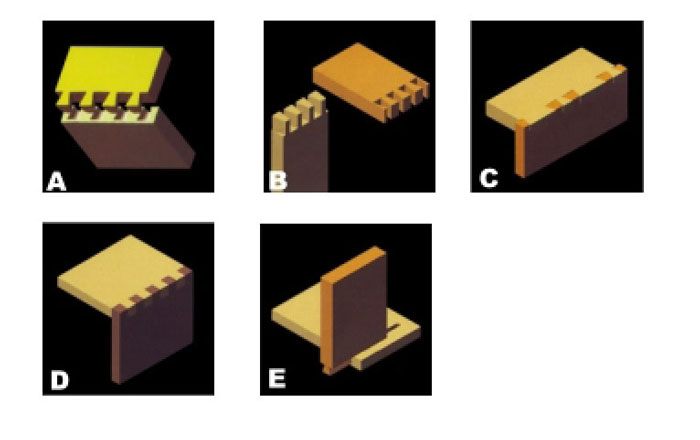 A
B
C
D
E